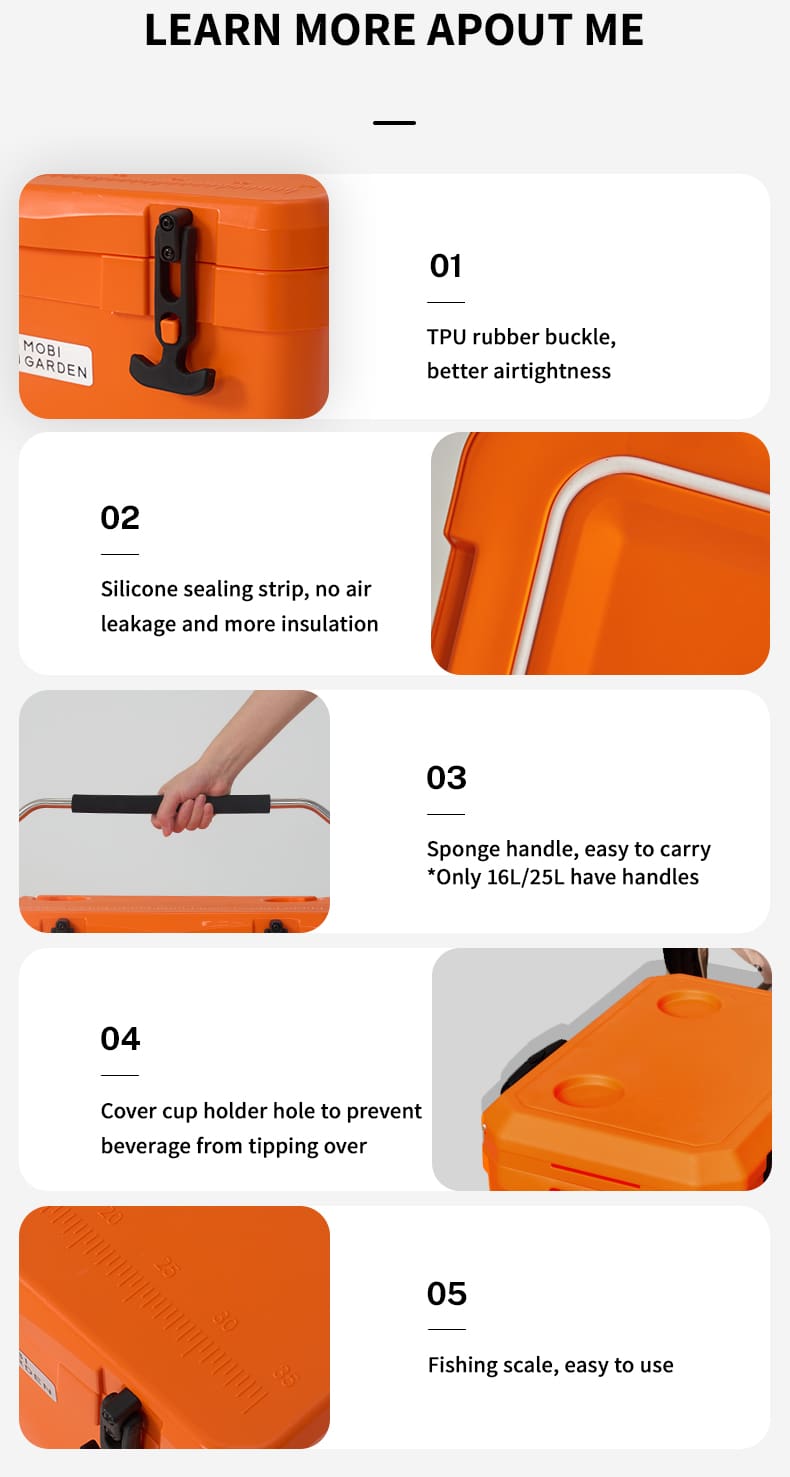 LEARN MORE APOUT ME

MOBI GARDEN

01

TPU rubber buckle, better airtightness

02

Silicone sealing strip, no air leakage and more insulation

03

Sponge handle, easy to carry
*Only 16L/25L have handles

04

Cover cup holder hole to prevent beverage from tipping over

20 25 30 35

05

Fishing scale, easy to use