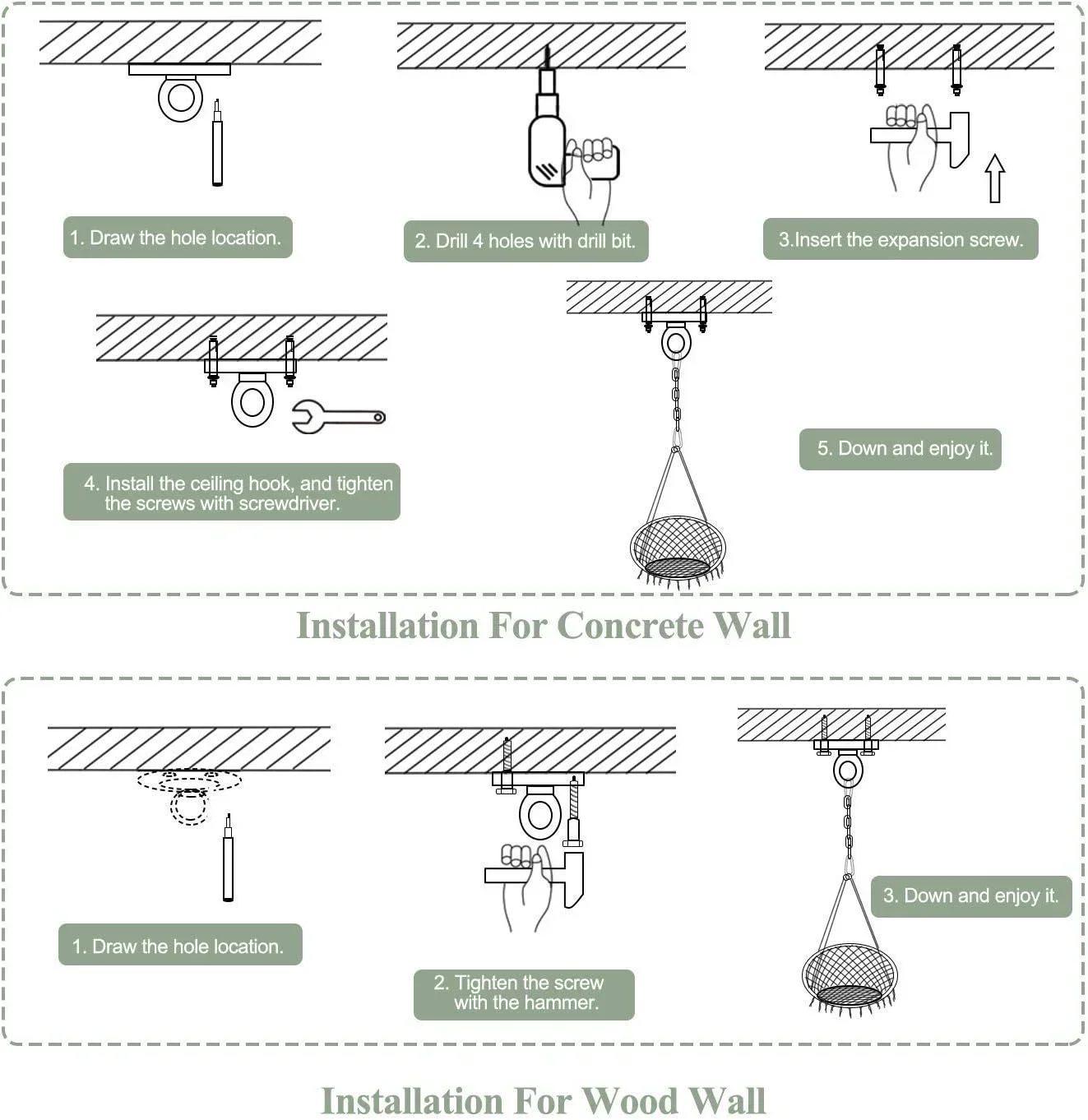 1. Draw the hole location.

2. Drill 4 holes with drill bit.

3.Insert the expansion screw.

4. Install the ceiling hook, and tighten the screws with screwdriver.

5. Down and enjoy it.

Installation For Concrete Wall

1. Draw the hole location.

2. Tighten the screw with the hammer.

3. Down and enjoy it.

Installation For Wood Wall