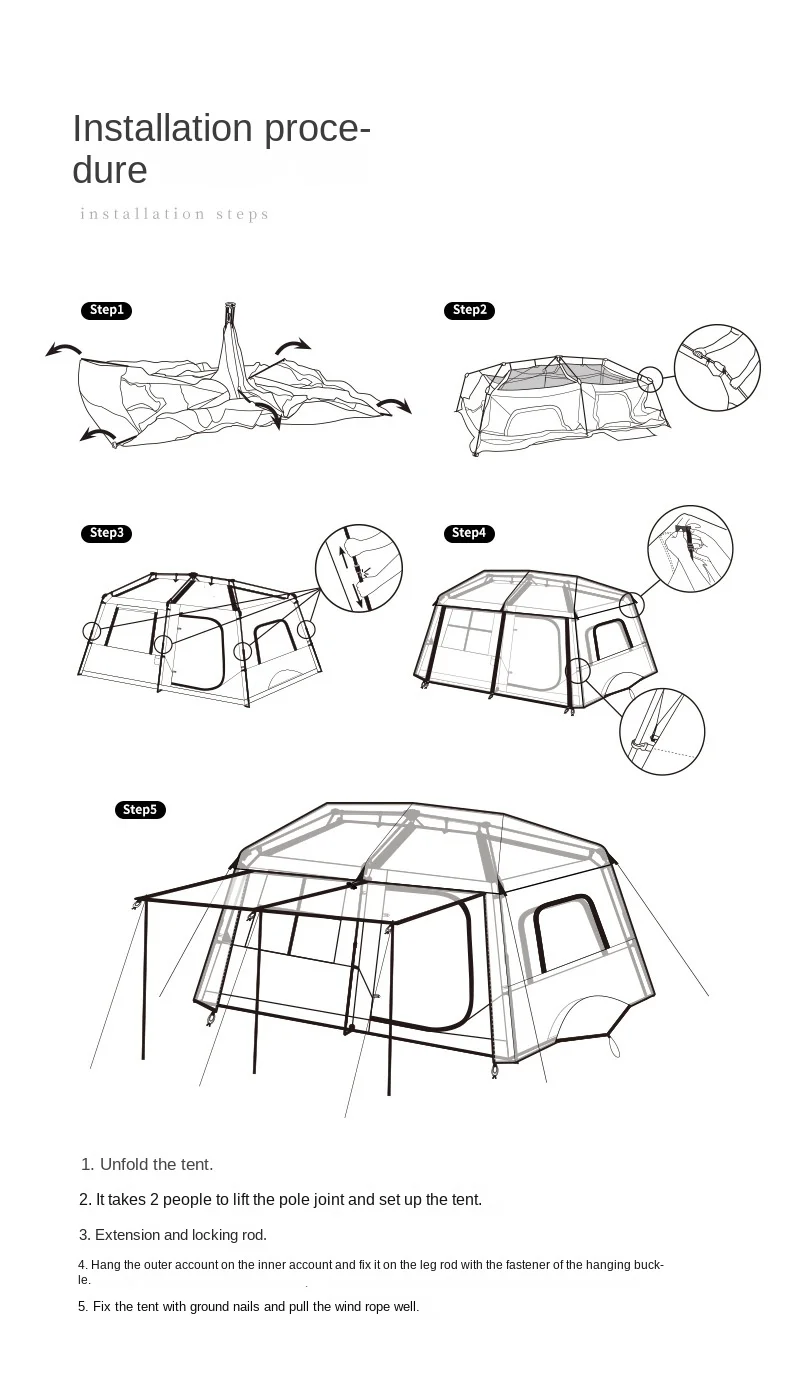 Installation procedure

installation steps

Step1

Step2

Step3

Step4

Step5

1. Unfold the tent.

2. It takes 2 people to lift the pole joint and set up the tent.

3. Extension and locking rod.

4. Hang the outer account on the inner account and fix it on the leg rod with the fastener of the hanging buckle.

5. Fix the tent with ground nails and pull the wind rope well.