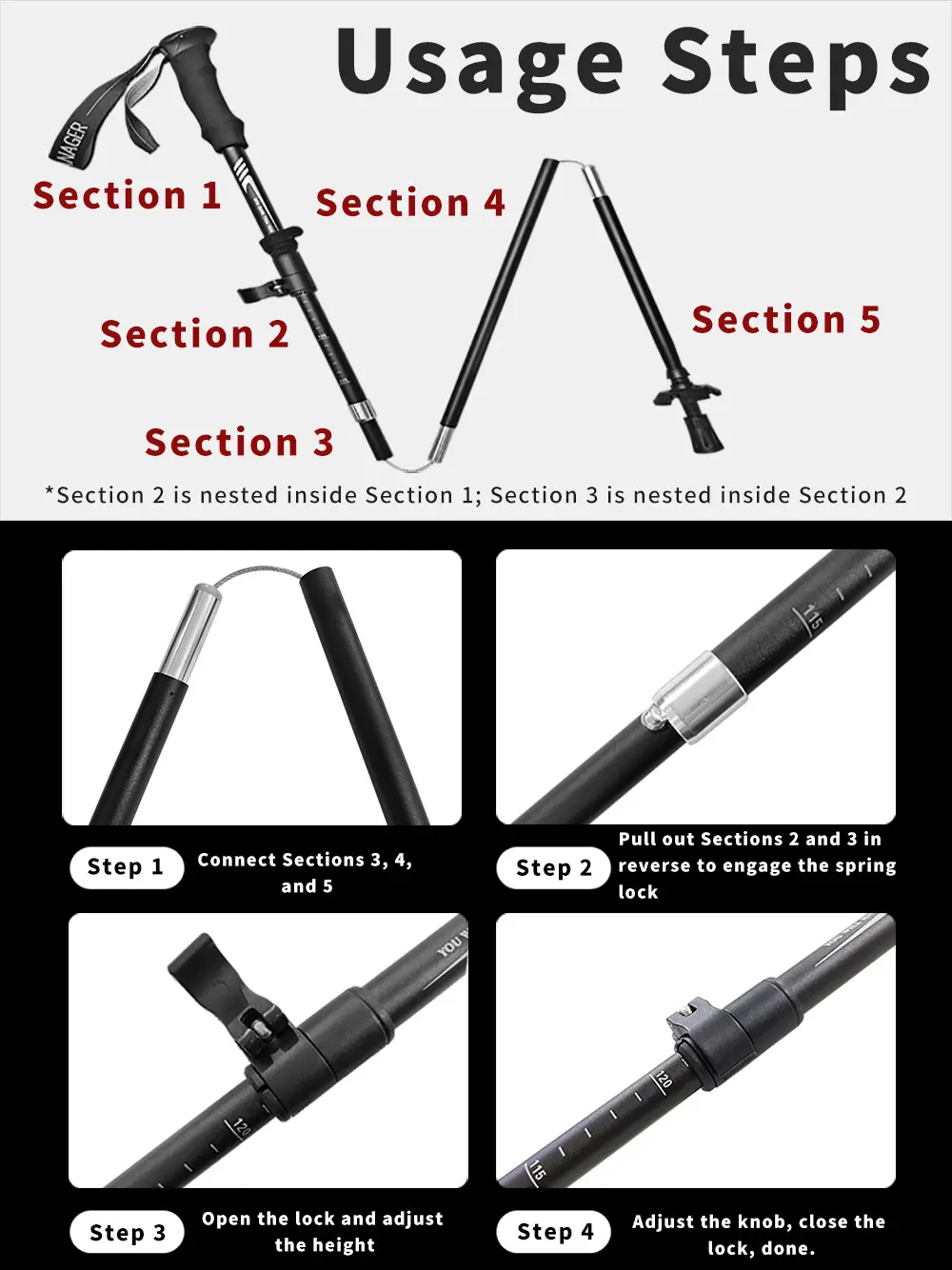 Usage Steps

NAGER

Section 1

Section 4

Section 2

Section 5

Section 3

*Section 2 is nested inside Section 1; Section 3 is nested inside Section 2

115

Step 1 Connect Sections 3, 4, and 5

Step 2 Pull out Sections 2 and 3 in reverse to engage the spring lock

YOU

120

120

115

Step 3 Open the lock and adjust the height

Step 4 Adjust the knob, close the lock, done.