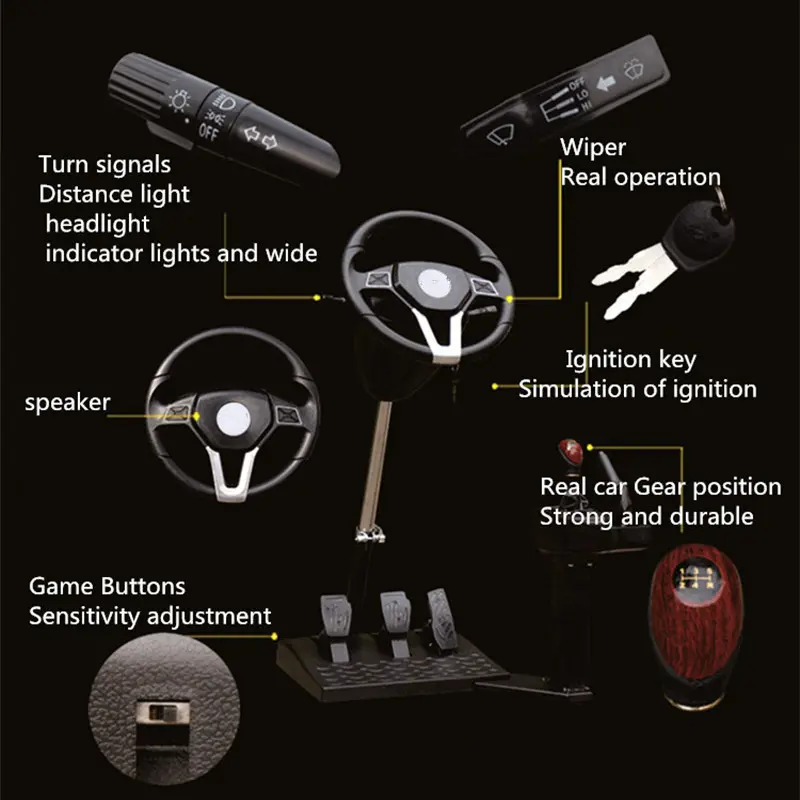 OFF

OFF
LO
HI

Turn signals
Distance light
headlight
indicator lights and wide

Wiper
Real operation

Ignition key
Simulation of ignition

speaker

Real car Gear position
Strong and durable

Game Buttons
Sensitivity adjustment