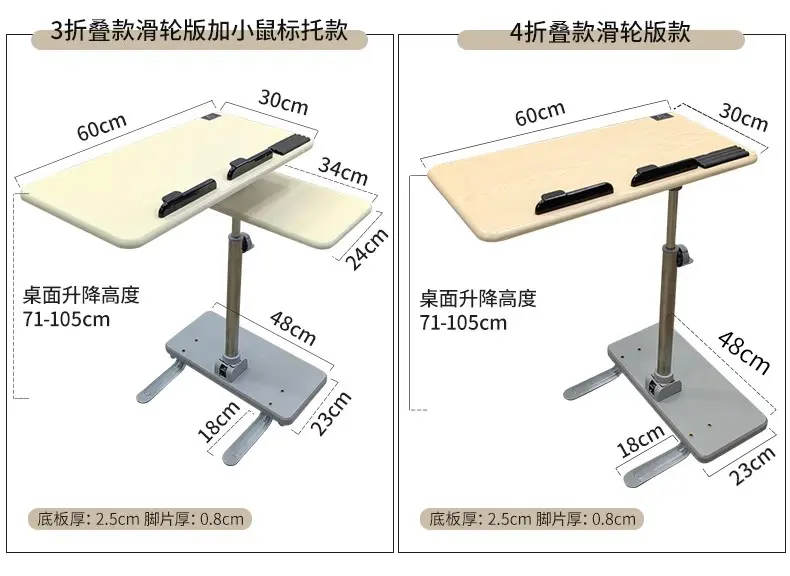 3折叠款滑轮版加小鼠标托款

60cm
30cm
34cm
24cm
桌面升降高度
71-105cm
48cm
18cm
23cm
底板厚: 2.5cm 脚片厚: 0.8cm

4折叠款滑轮版款

60cm
30cm
桌面升降高度
71-105cm
48cm
18cm
23cm
底板厚: 2.5cm 脚片厚: 0.8cm