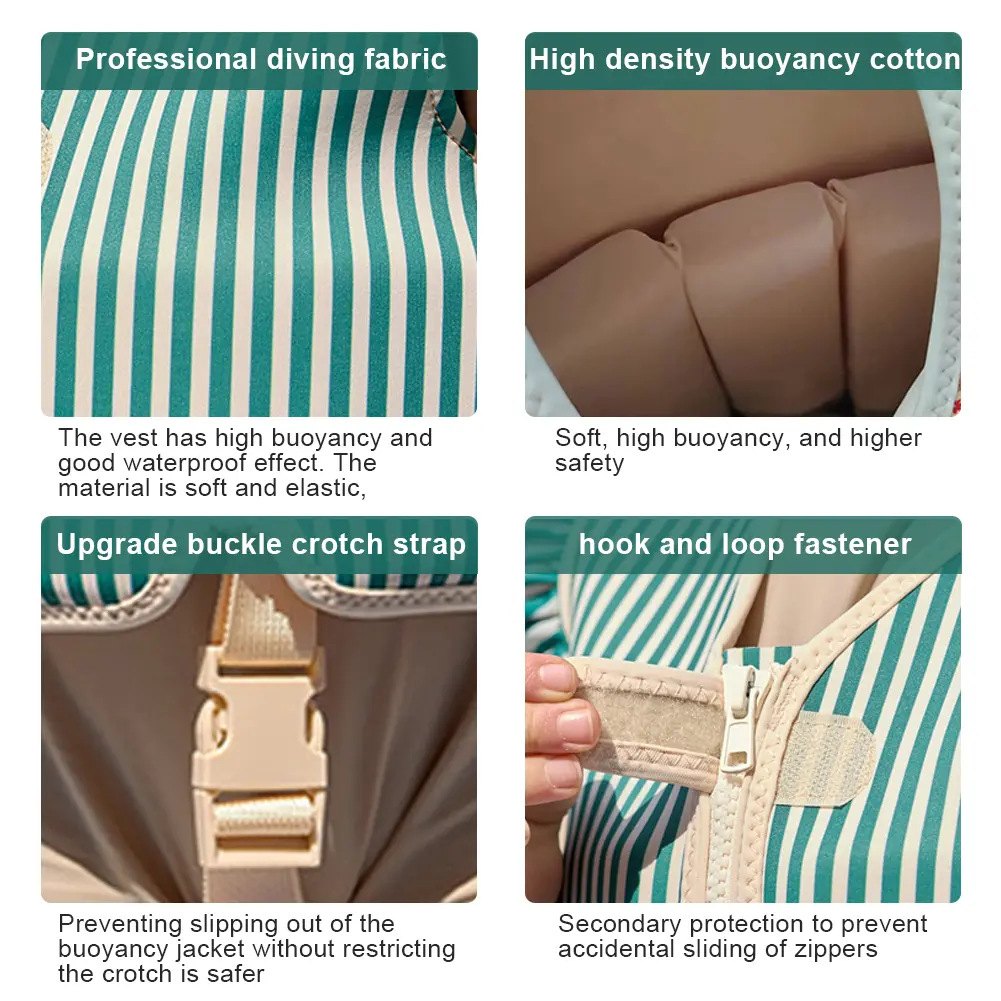 Professional diving fabric

The vest has high buoyancy and good waterproof effect. The material is soft and elastic,

High density buoyancy cotton

Soft, high buoyancy, and higher safety

Upgrade buckle crotch strap

Preventing slipping out of the buoyancy jacket without restricting the crotch is safer

hook and loop fastener

Secondary protection to prevent accidental sliding of zippers