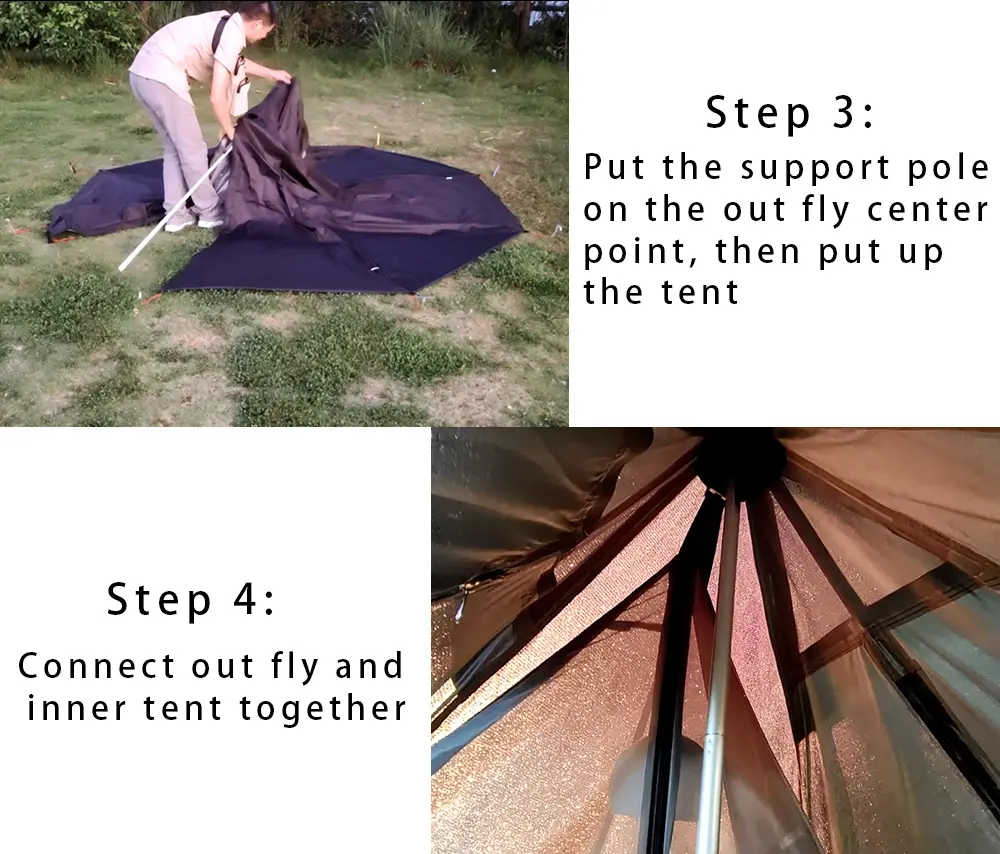 Step 3:
Put the support pole on the out fly center point, then put up the tent

Step 4:
Connect out fly and inner tent together