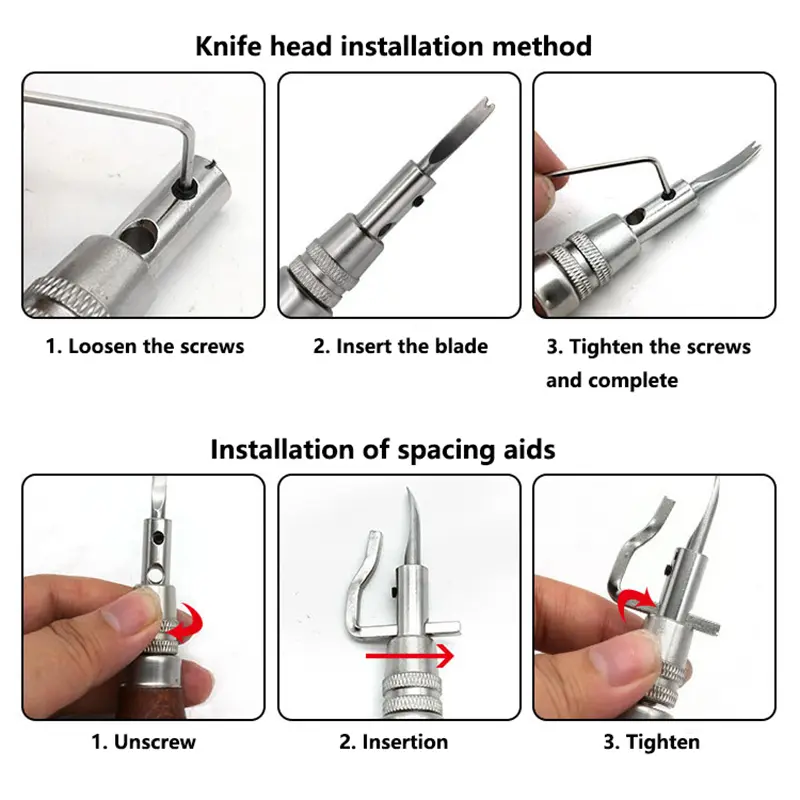 Knife head installation method

1. Loosen the screws

2. Insert the blade

3. Tighten the screws and complete

Installation of spacing aids

1. Unscrew

2. Insertion

3. Tighten