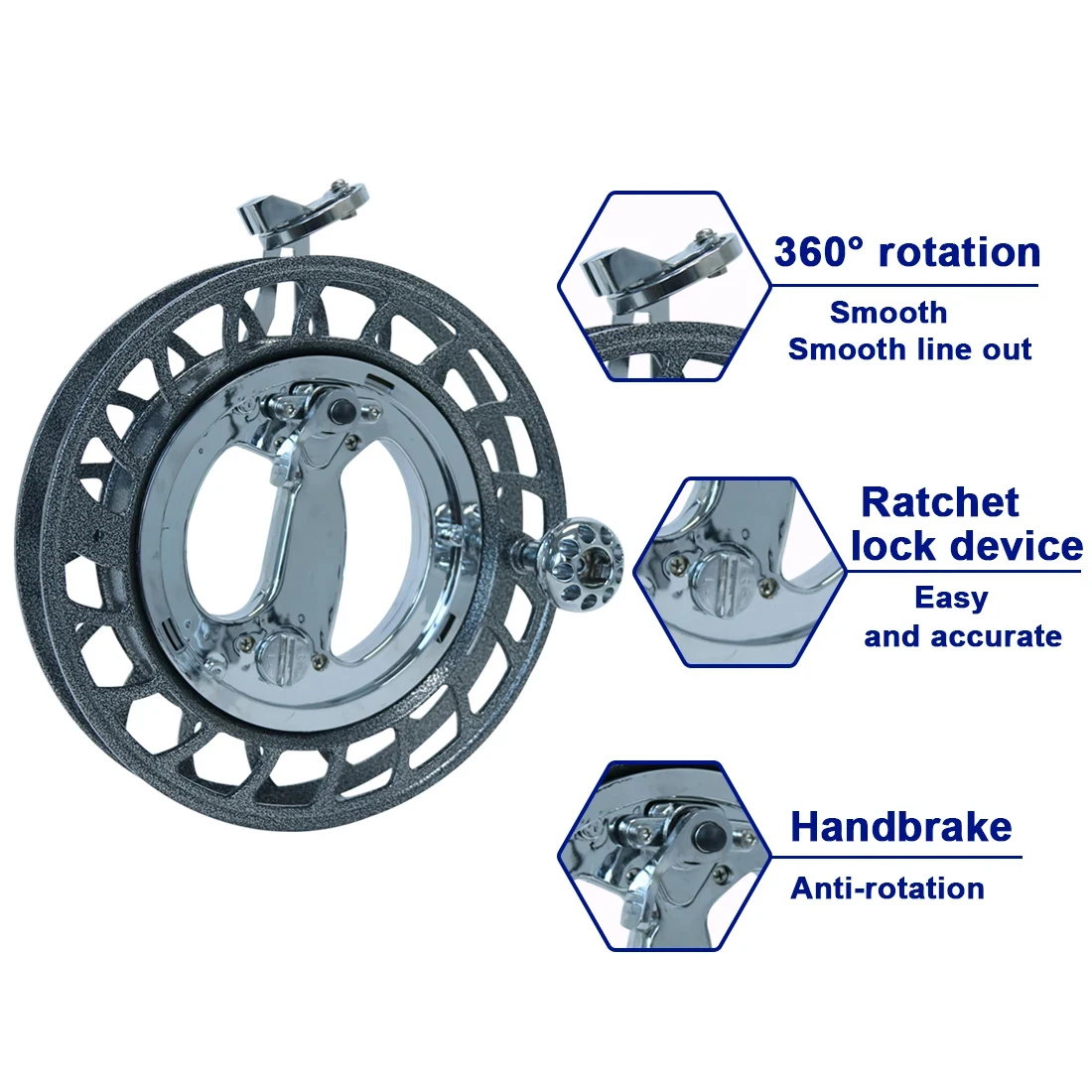 360° rotation
Smooth
Smooth line out

Ratchet lock device
Easy
and accurate

Handbrake
Anti-rotation