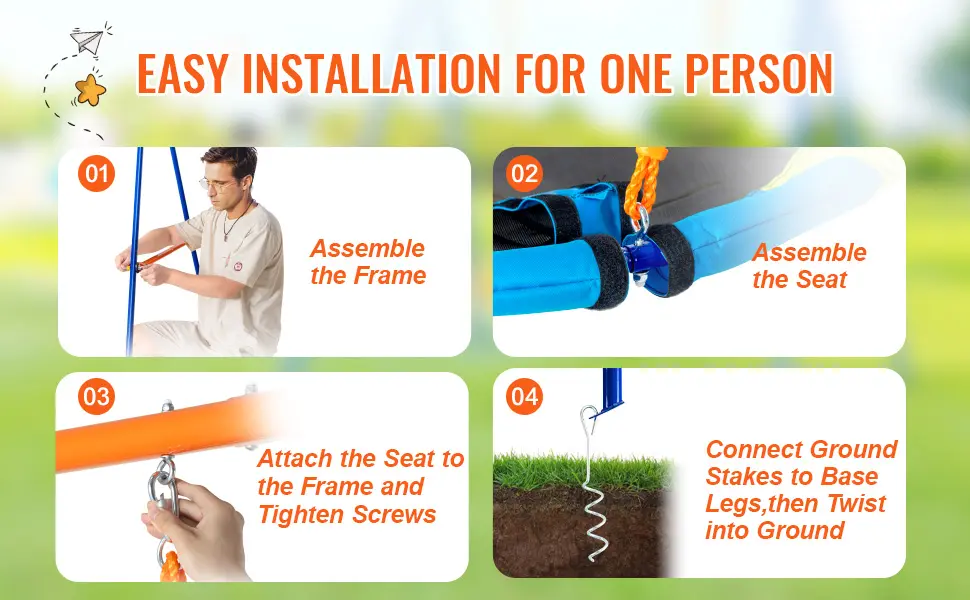 EASY INSTALLATION FOR ONE PERSON

01

Assemble the Frame

02

Assemble the Seat

03

Attach the Seat to the Frame and Tighten Screws

04

Connect Ground Stakes to Base Legs,then Twist into Ground