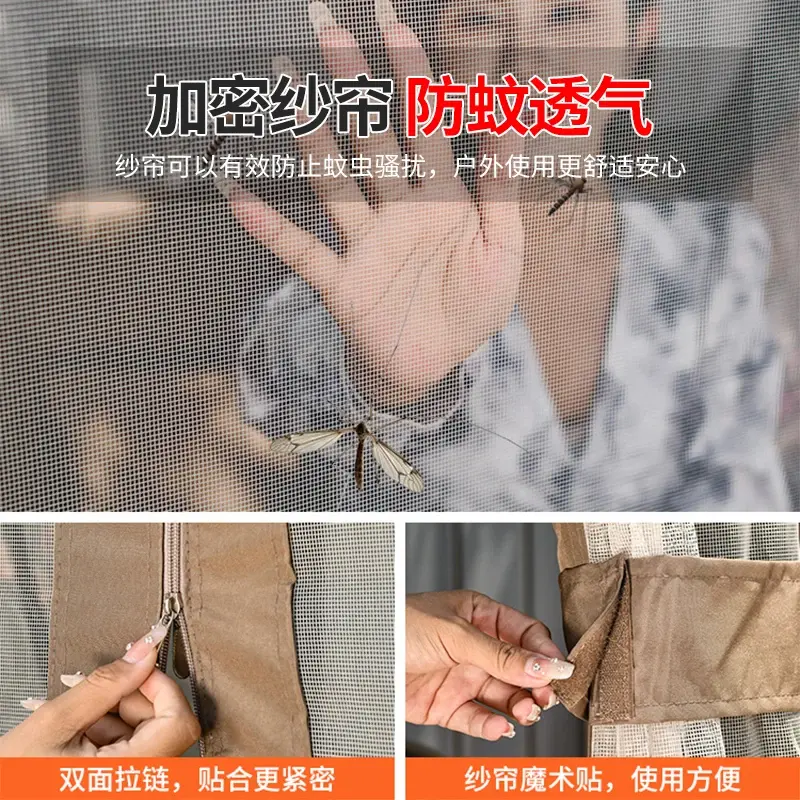 加密纱帘 防蚊透气

纱帘可以有效防止蚊虫骚扰，户外使用更舒适安心

双面拉链，贴合更紧密

纱帘魔术贴，使用方便