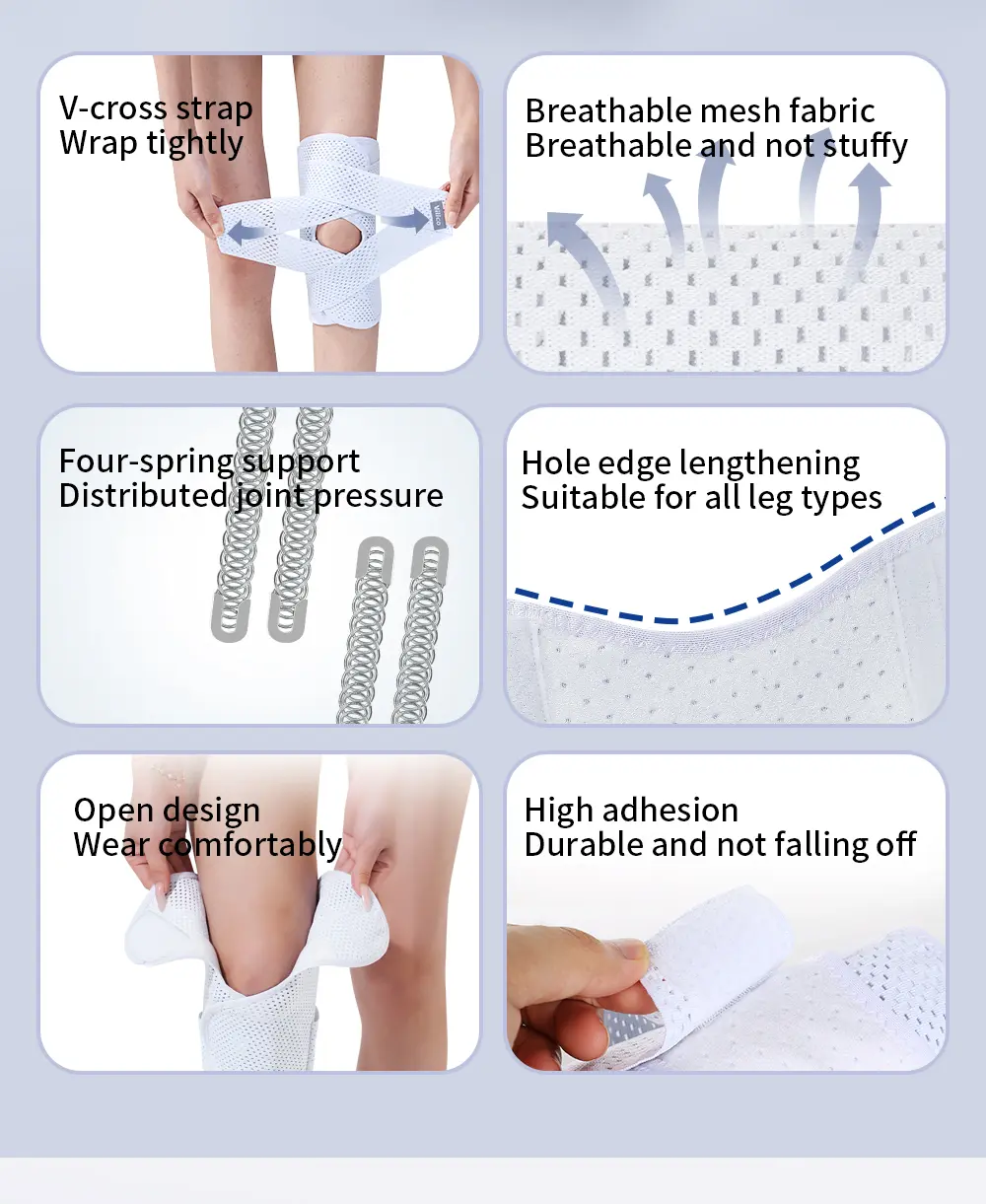 V-cross strap
Wrap tightly

Breathable mesh fabric
Breathable and not stuffy

Four-spring support
Distributed joint pressure

Hole edge lengthening
Suitable for all leg types

Open design
Wear comfortably

High adhesion
Durable and not falling off