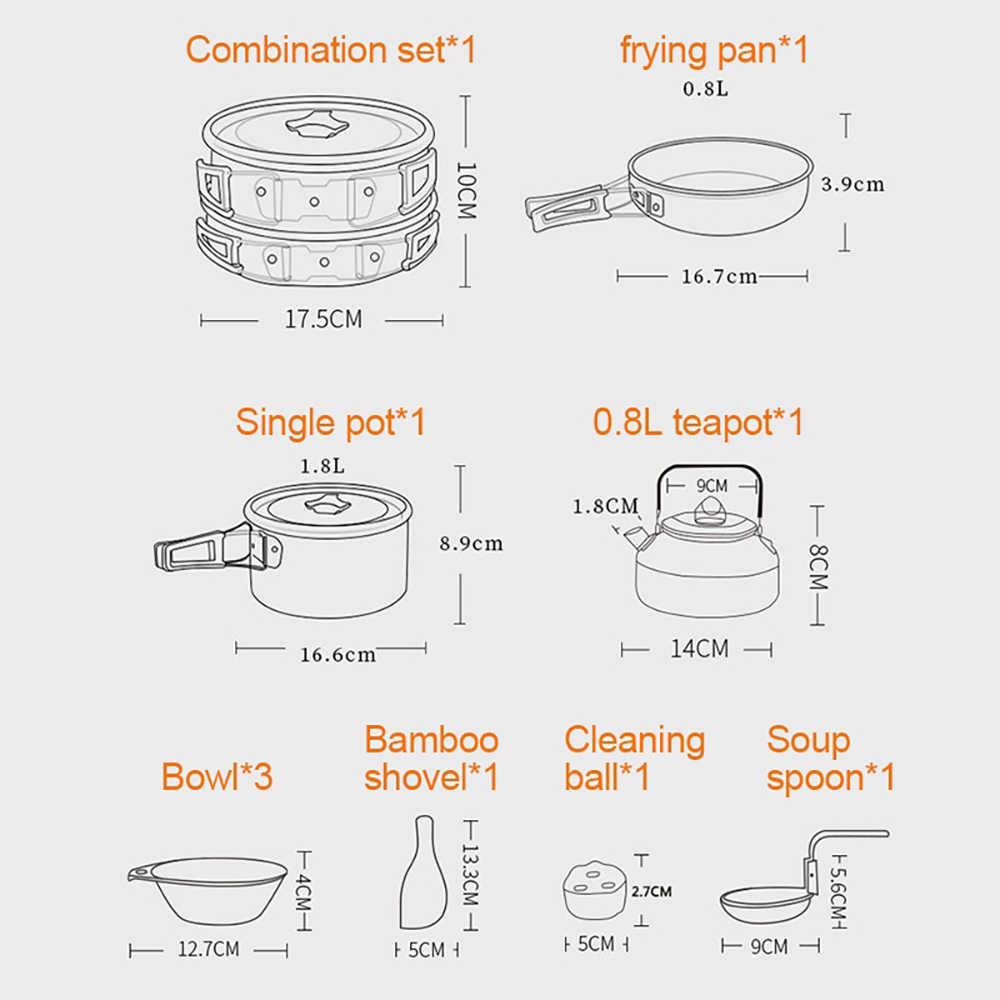 Combination set*1

10CM

17.5CM

frying pan*1

0.8L

3.9cm

16.7cm

Single pot*1

1.8L

8.9cm

16.6cm

0.8L teapot*1

9CM

1.8CM

8CM

14CM

Bowl*3

4CM

12.7CM

Bamboo shovel*1

13.3CM

5CM

Cleaning ball*1

2.7CM

5CM

Soup spoon*1

5.6CM

9CM