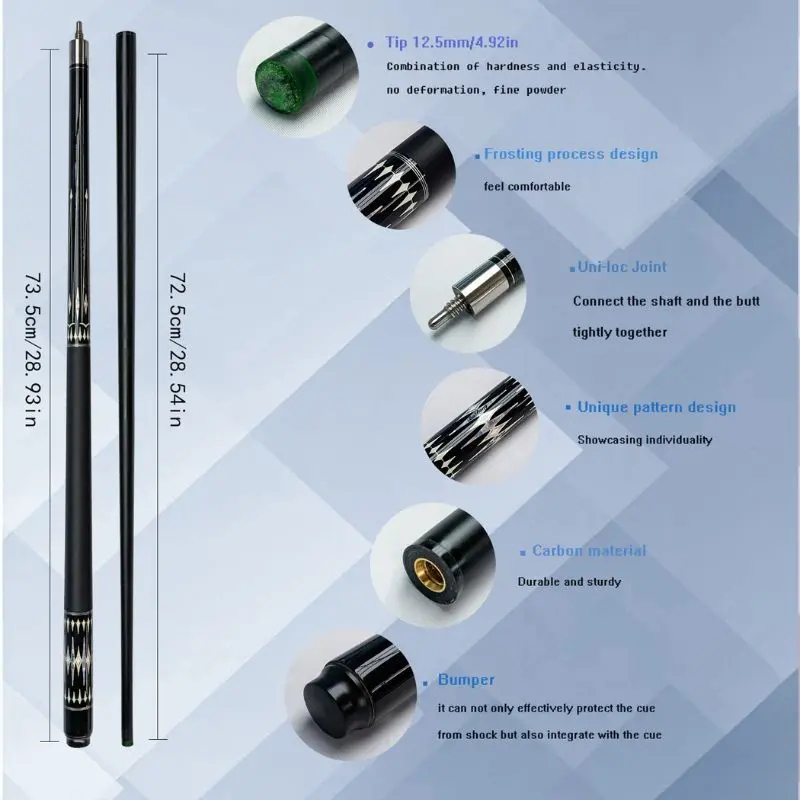 73.5cm/28.93in

72.5cm/28.54in

Tip 12.5mm/4.92in
Combination of hardness and elasticity. no deformation, fine powder

Frosting process design
feel comfortable

Uni-loc Joint
Connect the shaft and the butt tightly together

Unique pattern design
Showcasing individuality

Carbon material
Durable and sturdy

Bumper
it can not only effectively protect the cue from shock but also integrate with the cue