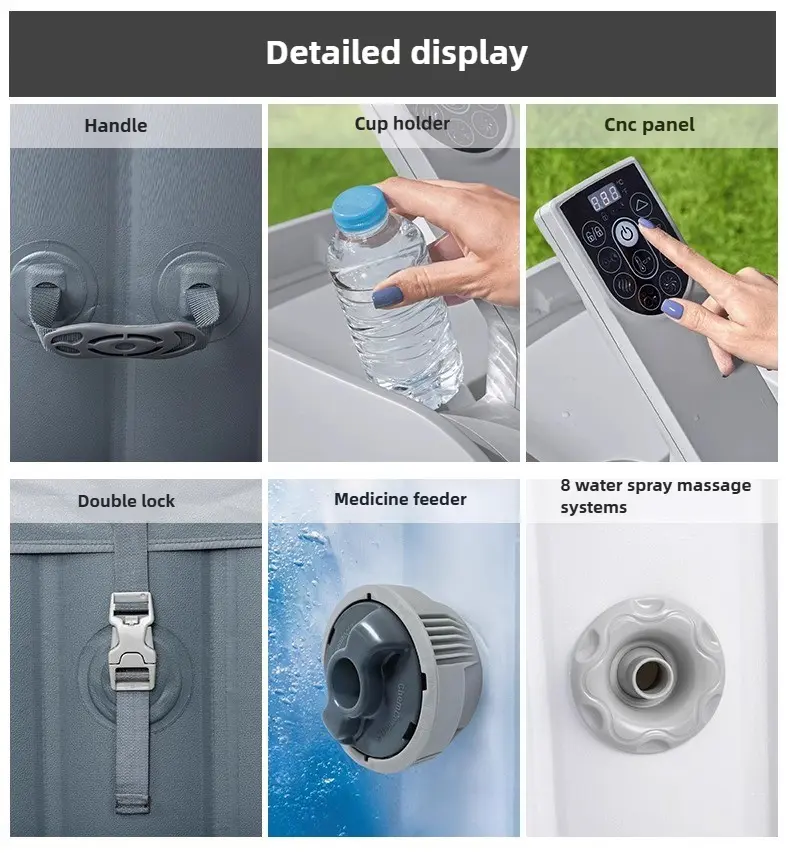 Detailed display

Handle

Cup holder

Cnc panel

Double lock

Medicine feeder

8 water spray massage systems