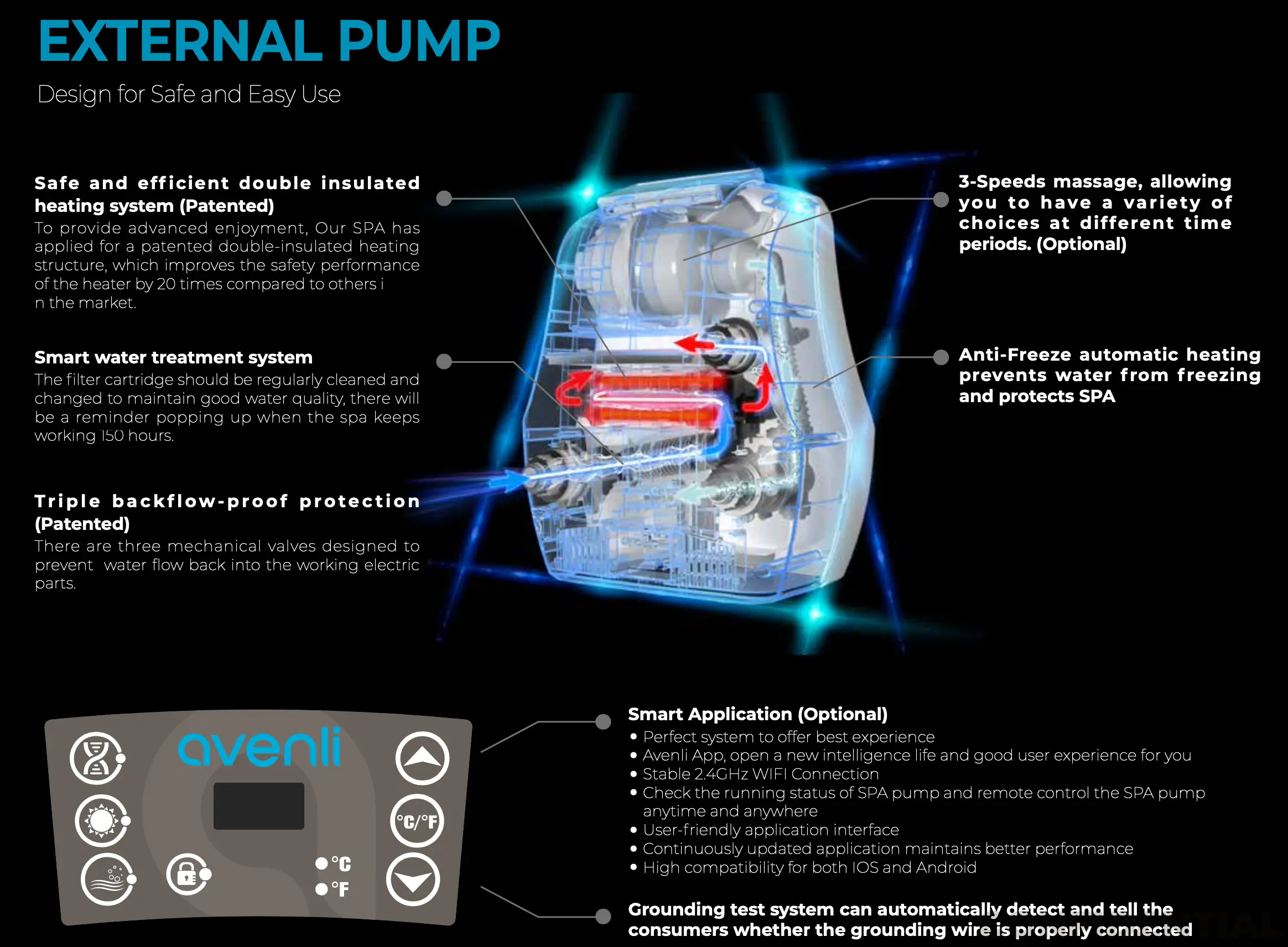 EXTERNAL PUMP

Design for Safe and Easy Use

Safe and efficient double insulated heating system (Patented)
To provide advanced enjoyment, Our SPA has applied for a patented double-insulated heating structure, which improves the safety performance of the heater by 20 times compared to others i n the market.

Smart water treatment system
The filter cartridge should be regularly cleaned and changed to maintain good water quality, there will be a reminder popping up when the spa keeps working 150 hours.

Triple backflow-proof protection (Patented)
There are three mechanical valves designed to prevent water flow back into the working electric parts.

3-Speeds massage, allowing you to have a variety of choices at different time periods. (Optional)

Anti-Freeze automatic heating prevents water from freezing and protects SPA

avenli

°C/°F

°C
°F

Smart Application (Optional)
• Perfect system to offer best experience
• Avenli App, open a new intelligence life and good user experience for you
• Stable 2.4GHz WIFI Connection
• Check the running status of SPA pump and remote control the SPA pump anytime and anywhere
• User-friendly application interface
• Continuously updated application maintains better performance
• High compatibility for both IOS and Android

Grounding test system can automatically detect and tell the consumers whether the grounding wire is properly connected