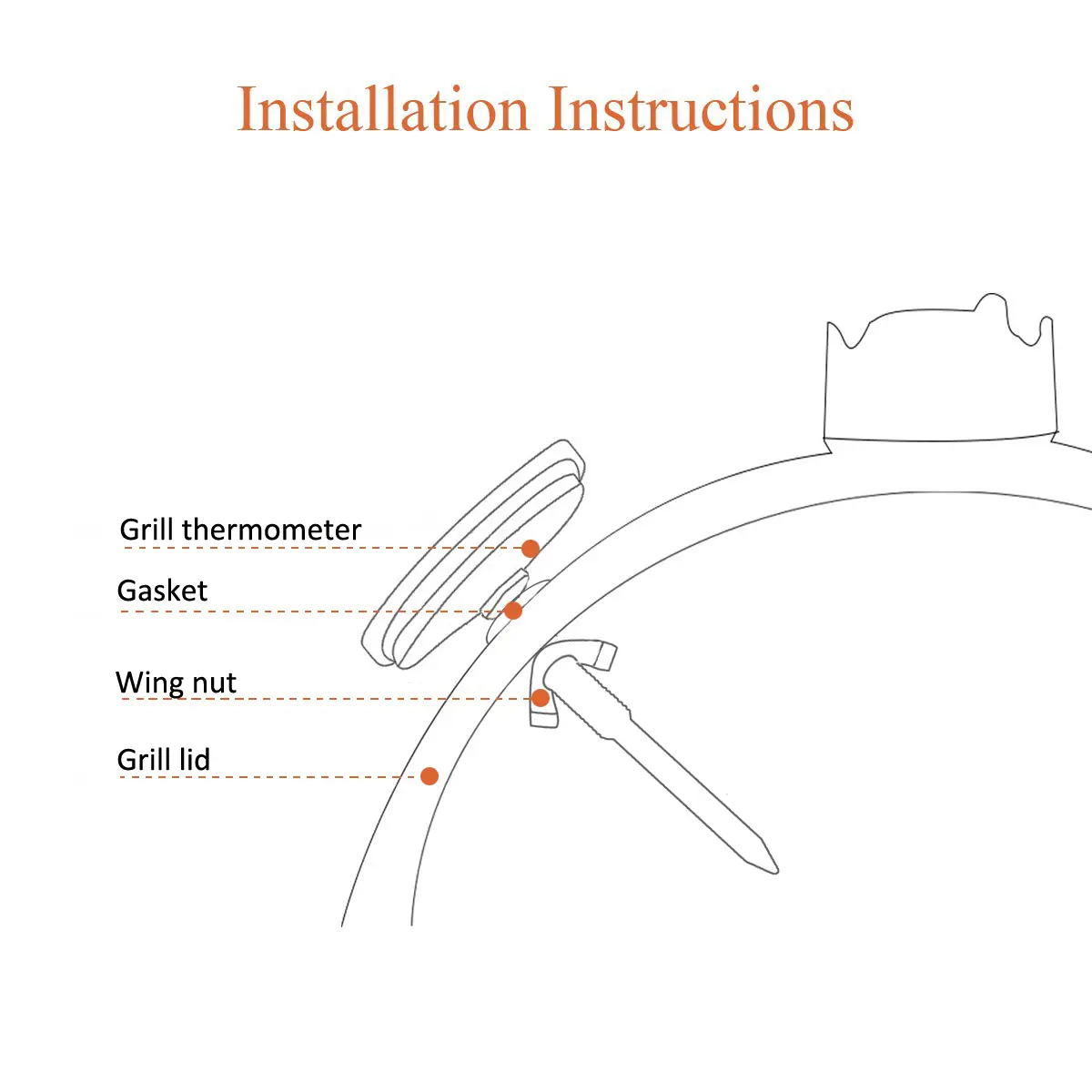 Installation Instructions

Grill thermometer

Gasket

Wing nut

Grill lid