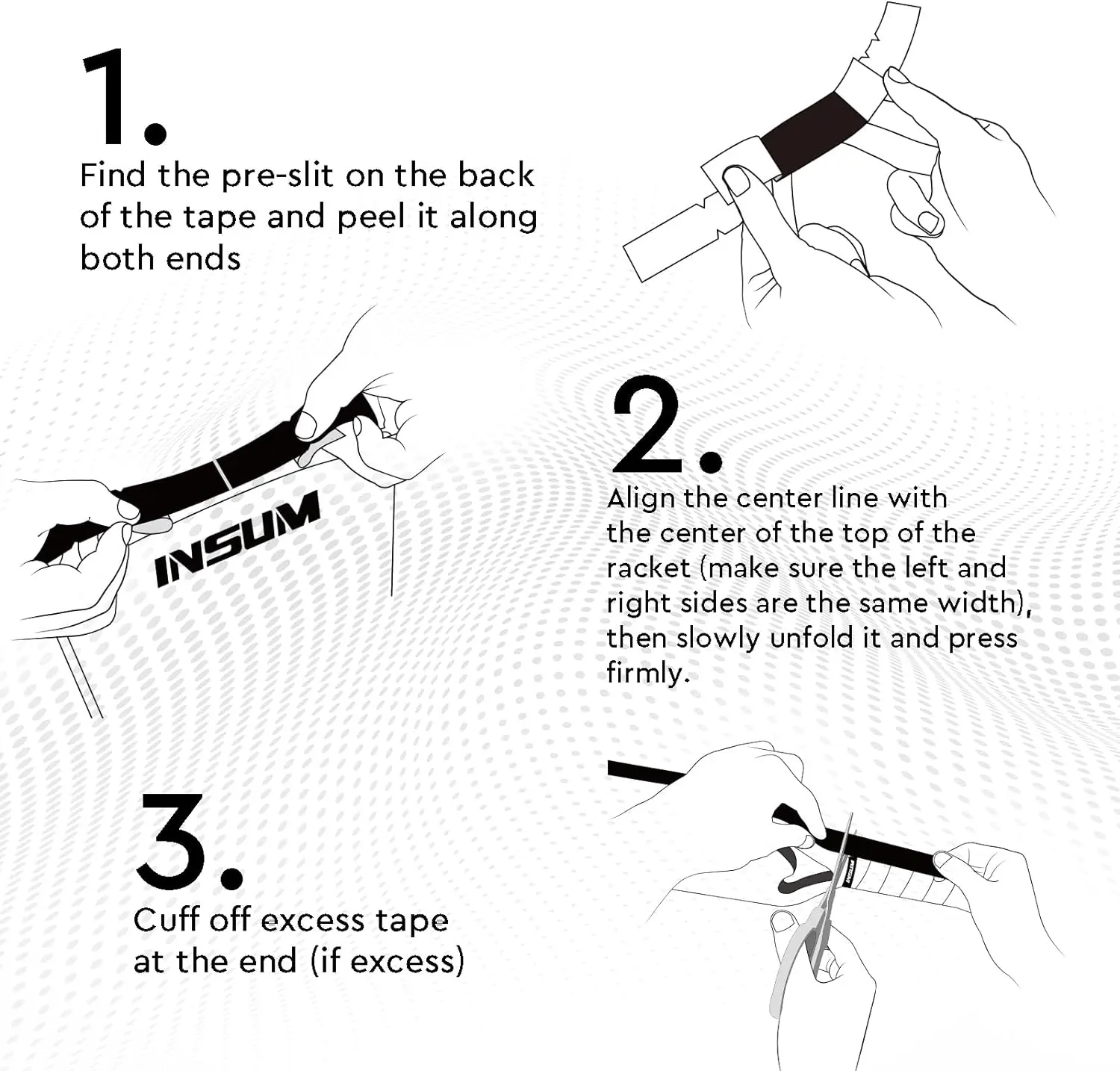 1.

Find the pre-slit on the back of the tape and peel it along both ends

INSUM

2.

Align the center line with the center of the top of the racket (make sure the left and right sides are the same width), then slowly unfold it and press firmly.

3.

Cuff off excess tape at the end (if excess)

INSUM