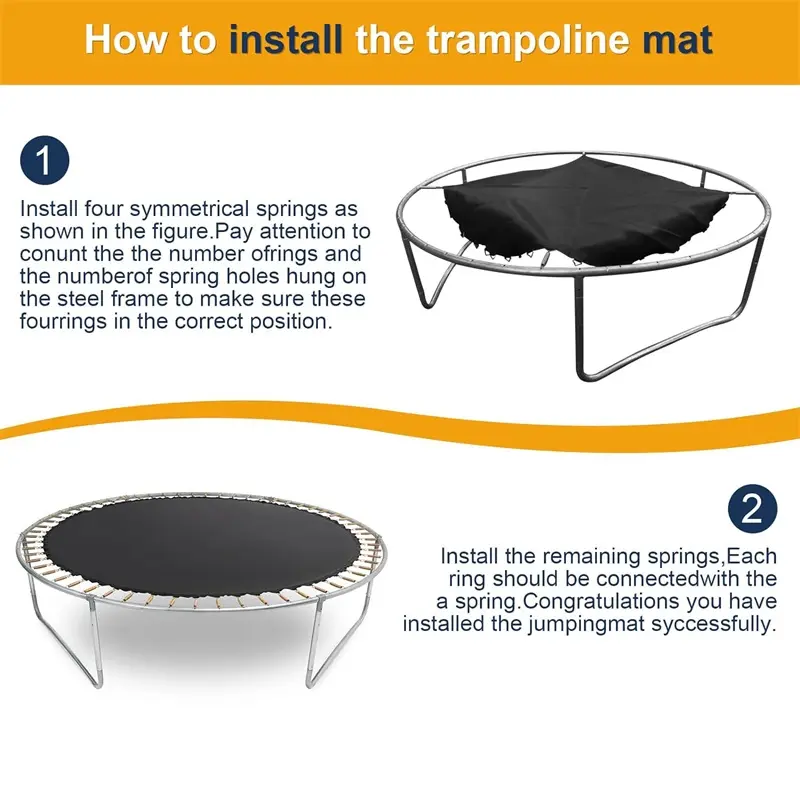 How to install the trampoline mat

1

Install four symmetrical springs as shown in the figure.Pay attention to conunt the the number ofrings and the numberof spring holes hung on the steel frame to make sure these fourrings in the correct position.

2

Install the remaining springs,Each ring should be connectedwith the a spring.Congratulations you have installed the jumpingmat syccessfully.