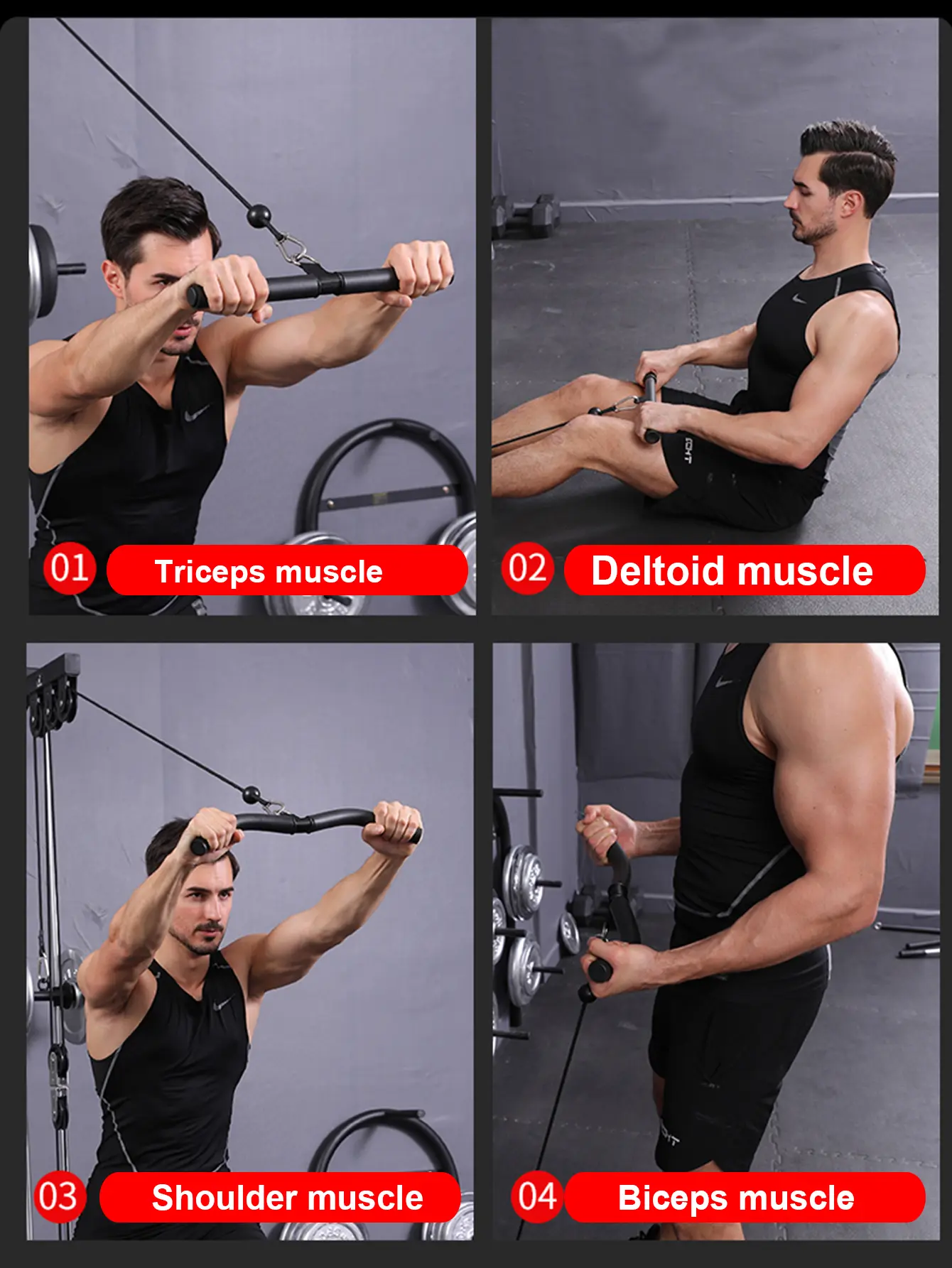 01 Triceps muscle

02 Deltoid muscle

03 Shoulder muscle

04 Biceps muscle