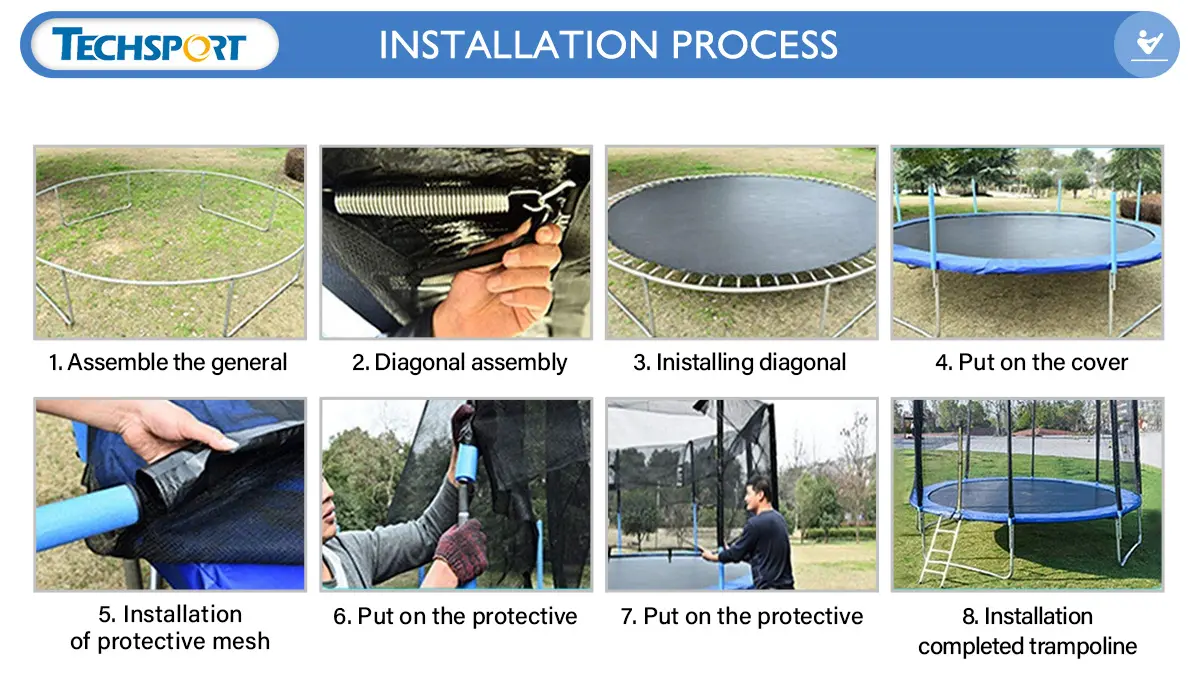 TECHSPORT

INSTALLATION PROCESS

1. Assemble the general

2. Diagonal assembly

3. Inistalling diagonal

4. Put on the cover

5. Installation of protective mesh

6. Put on the protective

7. Put on the protective

8. Installation completed trampoline