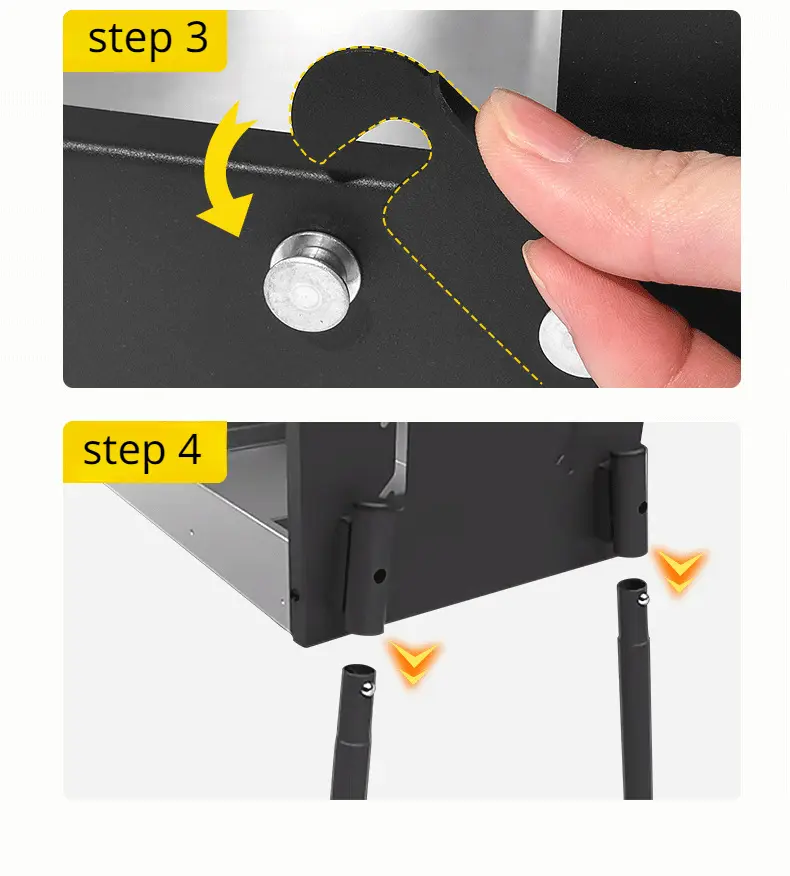 step 3

step 4