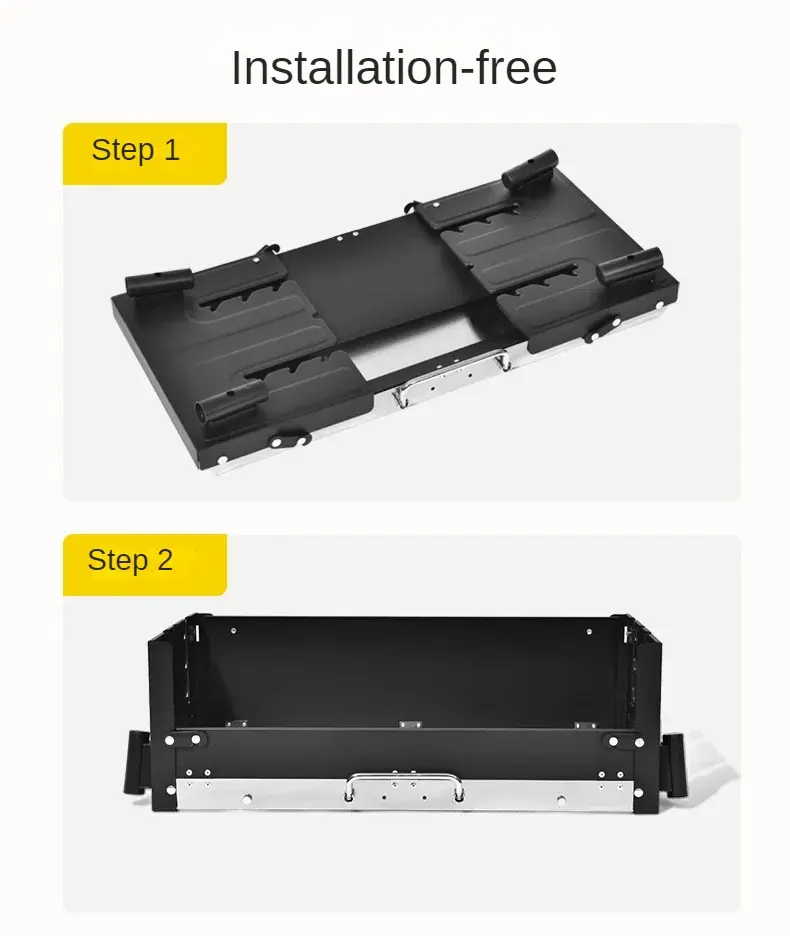 Installation-free

Step 1

Step 2