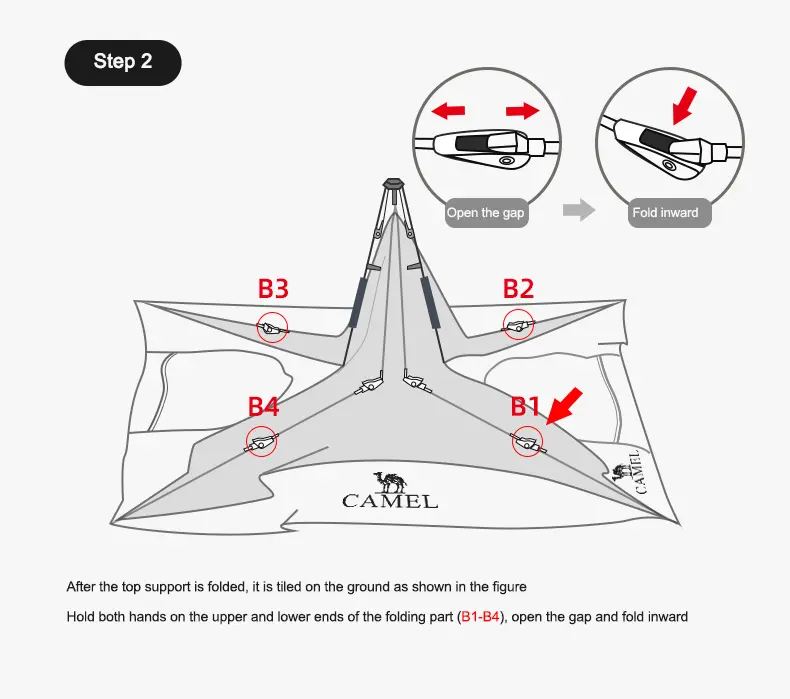 Step 2

Open the gap

Fold inward

B3

B2

B4

B1

CAMEL

CAMEL

After the top support is folded, it is tiled on the ground as shown in the figure

Hold both hands on the upper and lower ends of the folding part (B1-B4), open the gap and fold inward